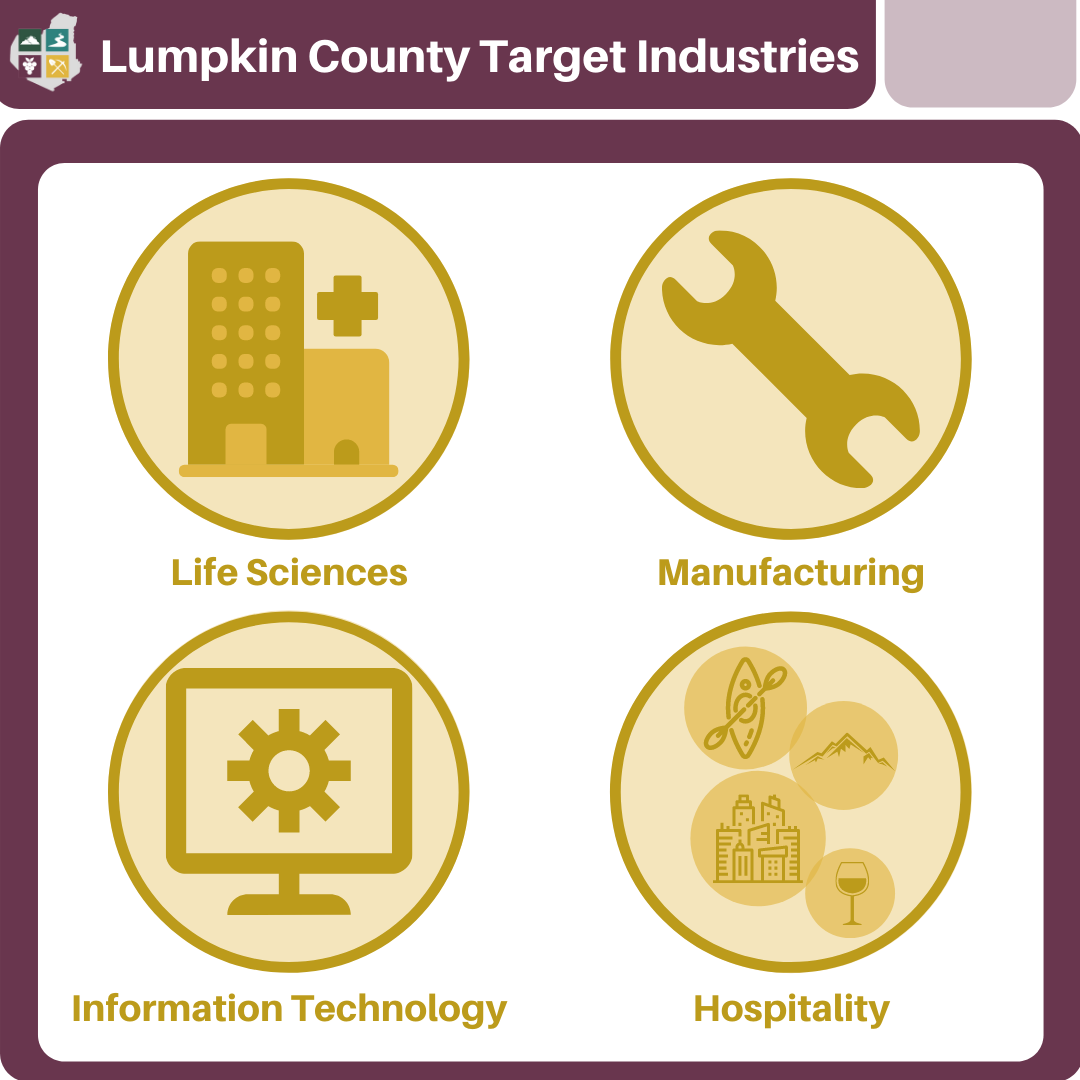 Lumpkin County Target Industries

Life Sciences

Manufacturing

Information Technology

Hospitality