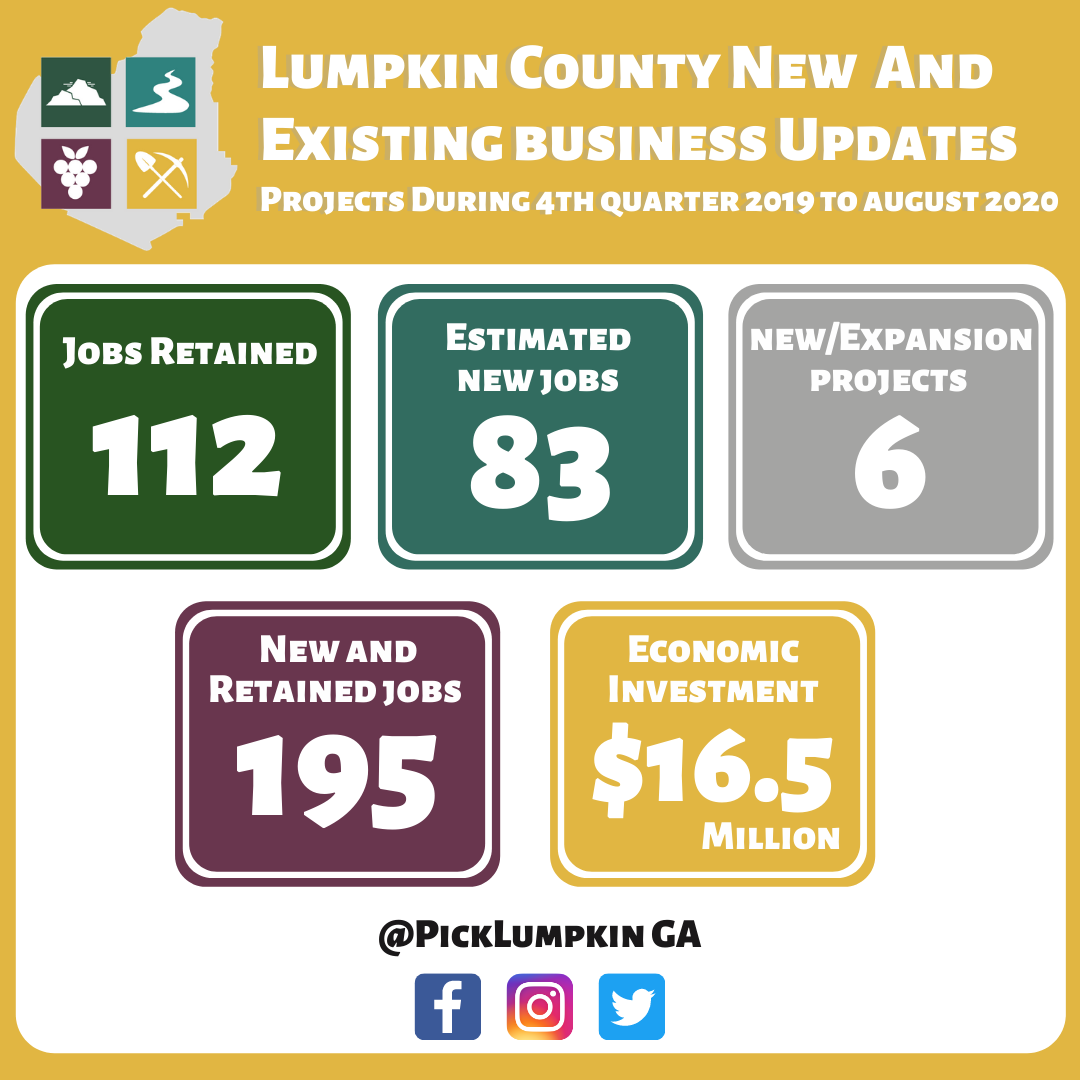 Lumpkin County New And Existing business Updates

Projects During 4th quarter 2019 to august 2020

Jobs Retained
112

Estimated new jobs
83

new/Expansion projects
6

New and Retained jobs
195

Economic Investment
$16.5
Million

@PickLumpkin GA